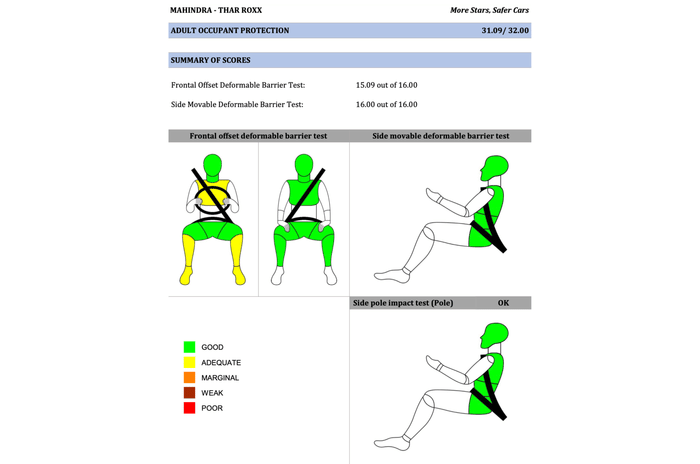 MAHINDRA - THAR ROXX

More Stars, Safer Cars

ADULT OCCUPANT PROTECTION 31.09/ 32.00

SUMMARY OF SCORES

Frontal Offset Deformable Barrier Test: 15.09 out of 16.00

Side Movable Deformable Barrier Test: 16.00 out of 16.00

Frontal offset deformable barrier test

Side movable deformable barrier test

Side pole impact test (Pole) OK

GOOD
ADEQUATE
MARGINAL
WEAK
POOR